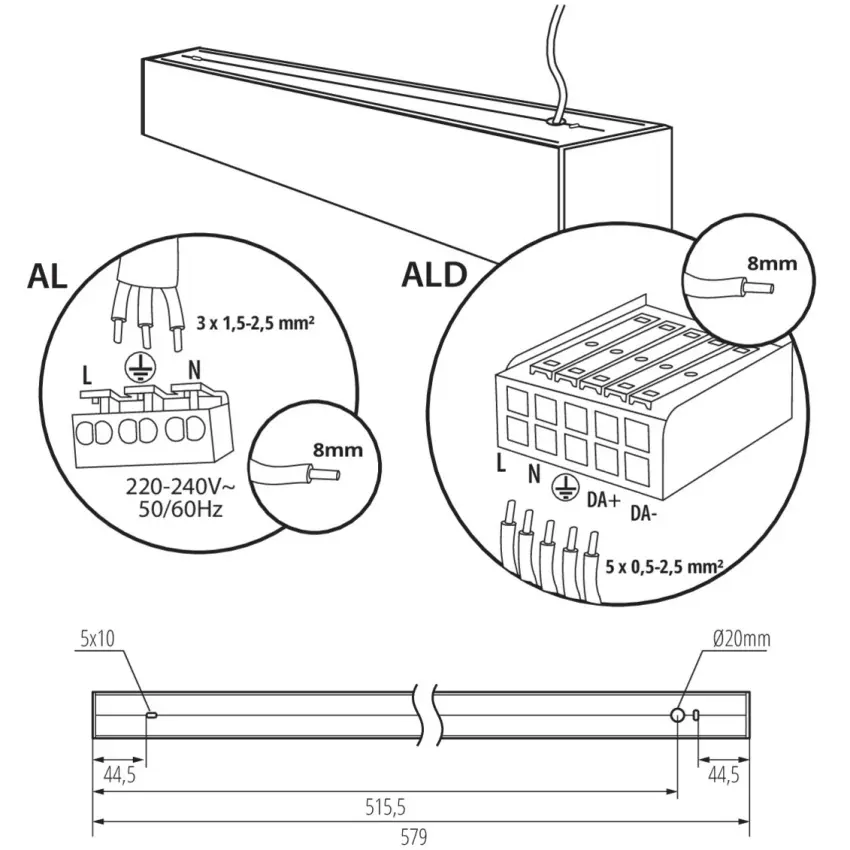 AL

3 x 1,5-2,5 mm²

L N

220-240V~
50/60Hz

8mm

ALD

8mm

L N DA+ DA-

5 x 0,5-2,5 mm²

5x10

Ø20mm

44,5

44,5

515,5

579