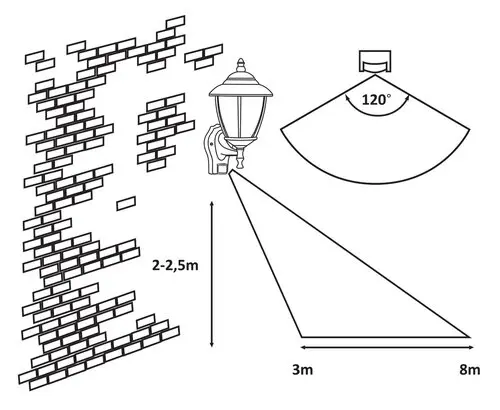 120°

2-2,5m

3m

8m