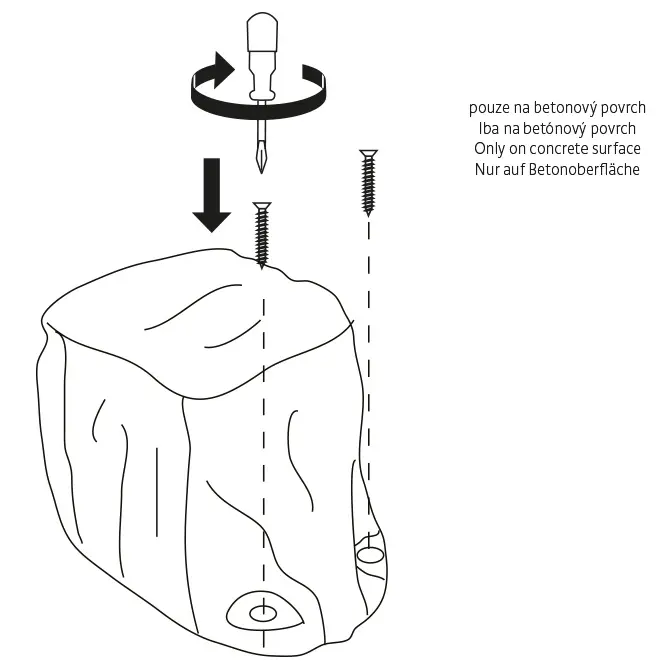 pouze na betonový povrch
Iba na betónový povrch
Only on concrete surface
Nur auf Betonoberfläche