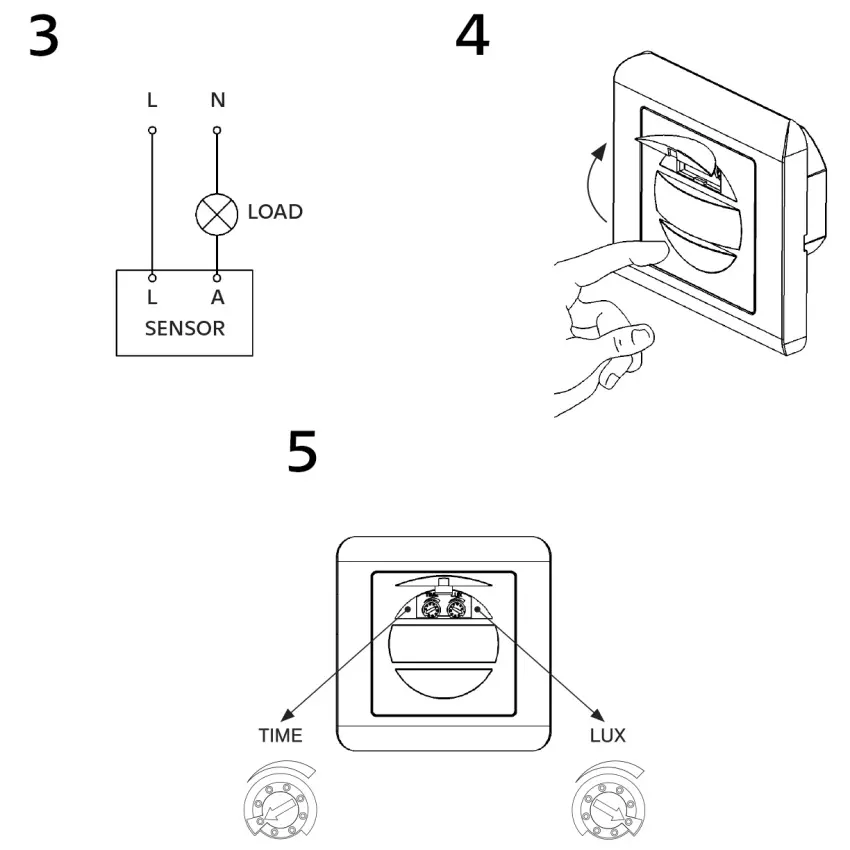 3

L N

LOAD

L A

SENSOR

4

5

TIME

LUX