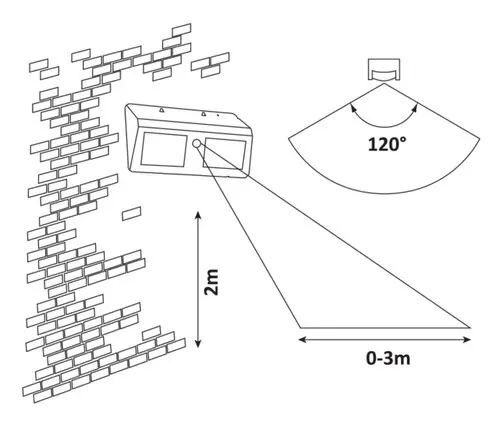 120°

2m

0-3m