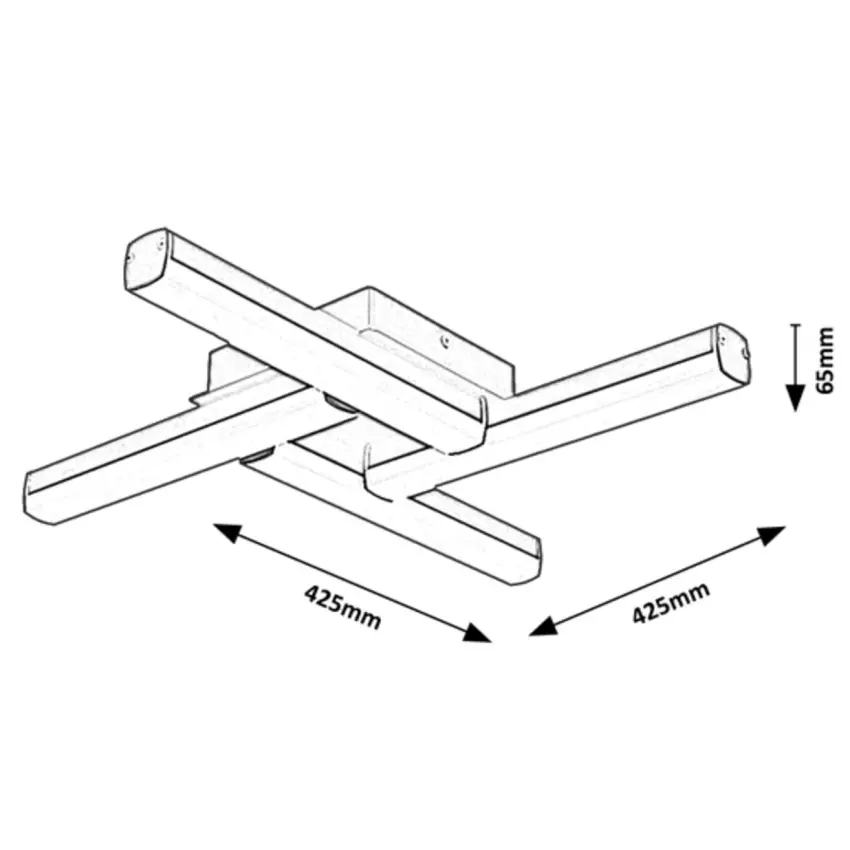 65mm

425mm

425mm