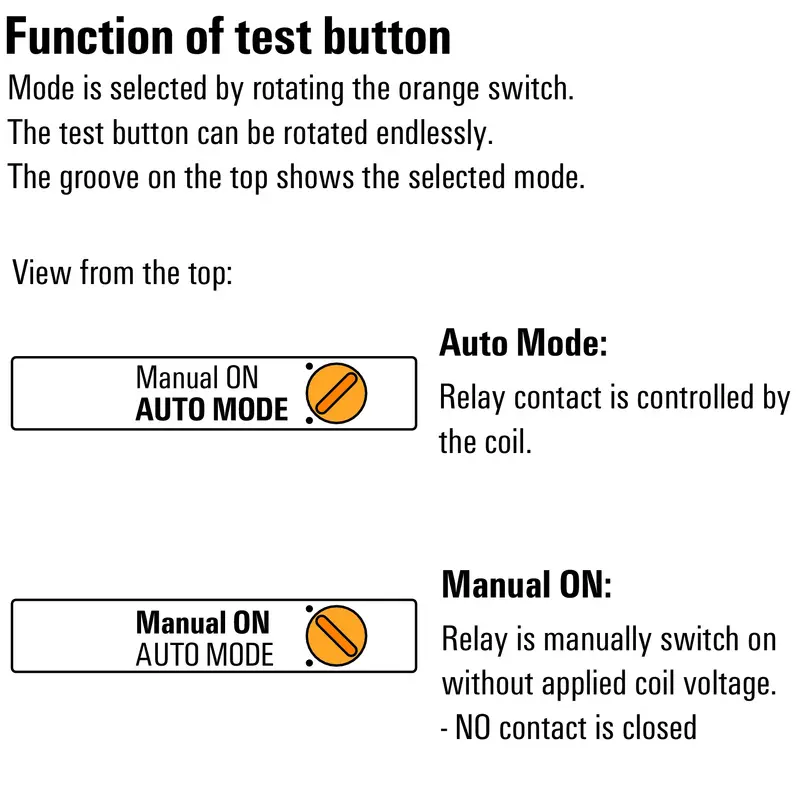 Function of test button

Mode is selected by rotating the orange switch.
The test button can be rotated endlessly.
The groove on the top shows the selected mode.

View from the top:

Manual ON
AUTO MODE

Auto Mode:

Relay contact is controlled by the coil.

Manual ON
AUTO MODE

Manual ON:

Relay is manually switch on without applied coil voltage.
- NO contact is closed