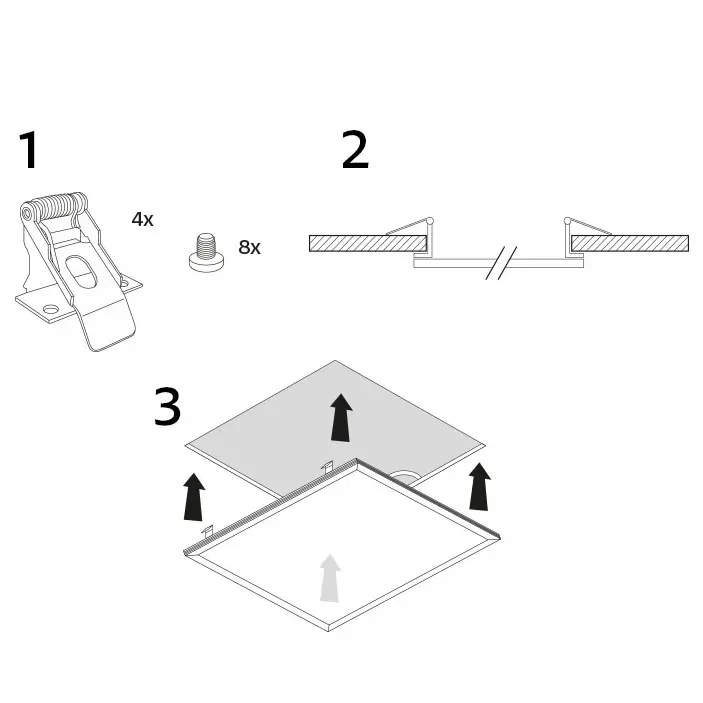 1

4x

8x

2

3