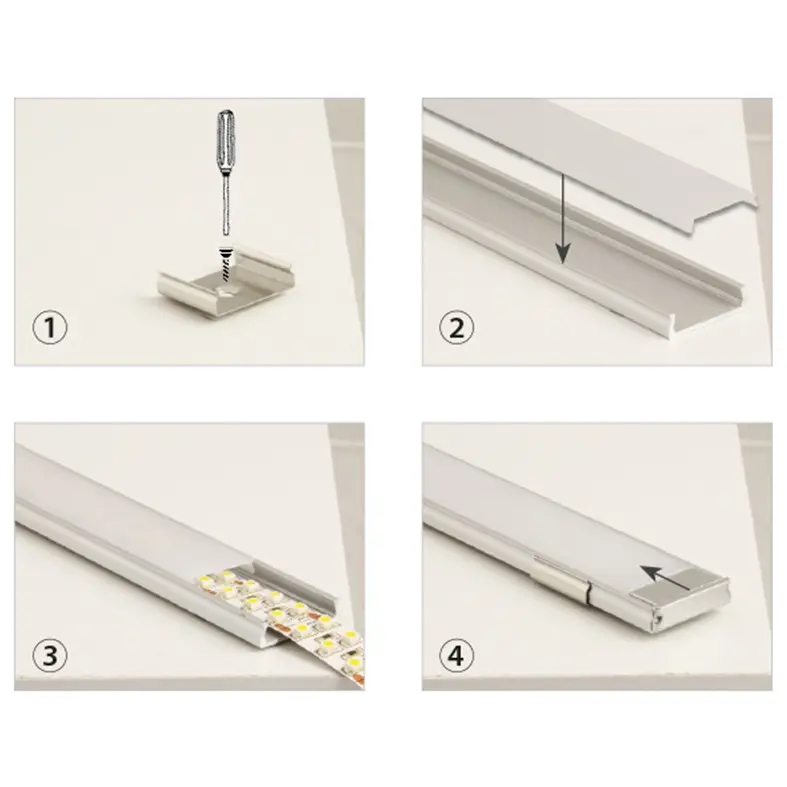 1

2

3

4