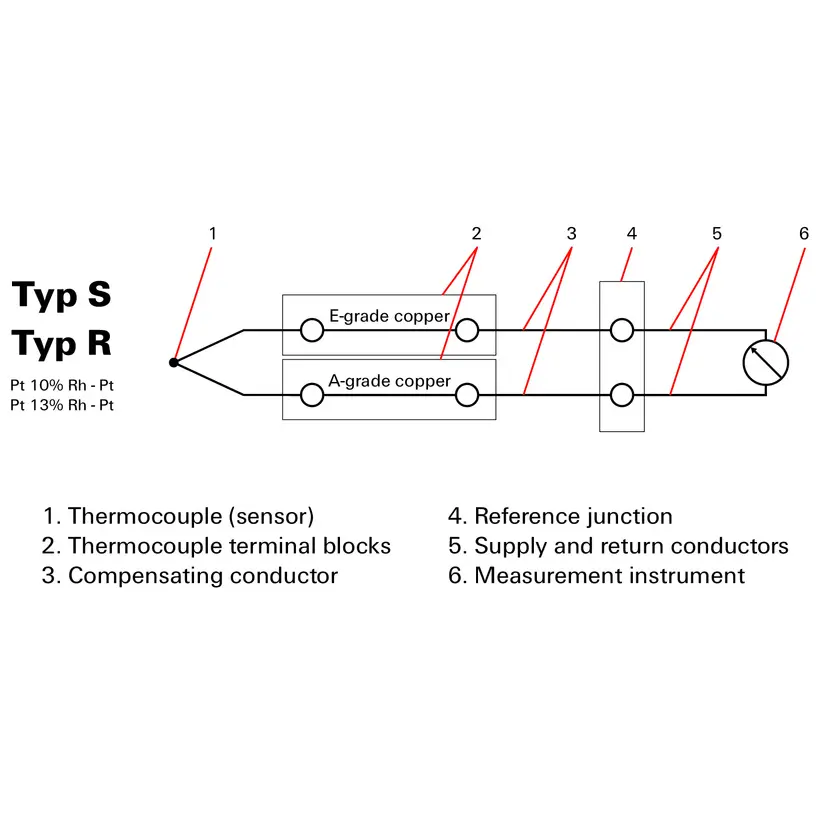 1 2 3 4 5 6

Typ S
Typ R

Pt 10% Rh - Pt
Pt 13% Rh - Pt

E-grade copper

A-grade copper

1. Thermocouple (sensor)
2. Thermocouple terminal blocks
3. Compensating conductor

4. Reference junction
5. Supply and return conductors
6. Measurement instrument