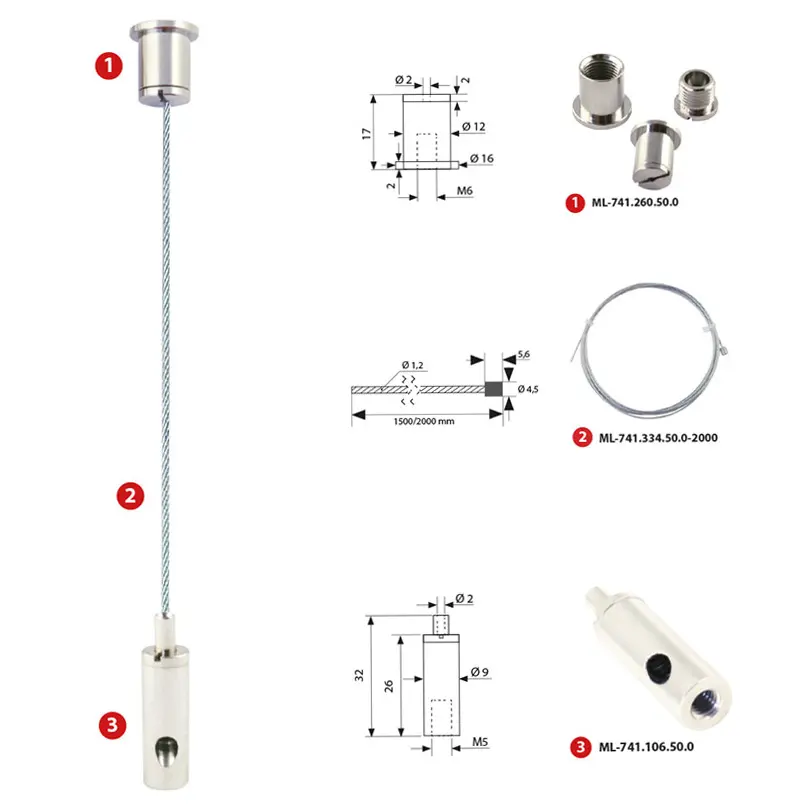 1

2

3

Ø 2
2
17
Ø 12
Ø 16
2
M6

1 ML-741.260.50.0

Ø 1,2
5,6
Ø 4,5
1500/2000 mm

2 ML-741.334.50.0-2000

Ø 2
32
26
Ø 9
M5

3 ML-741.106.50.0